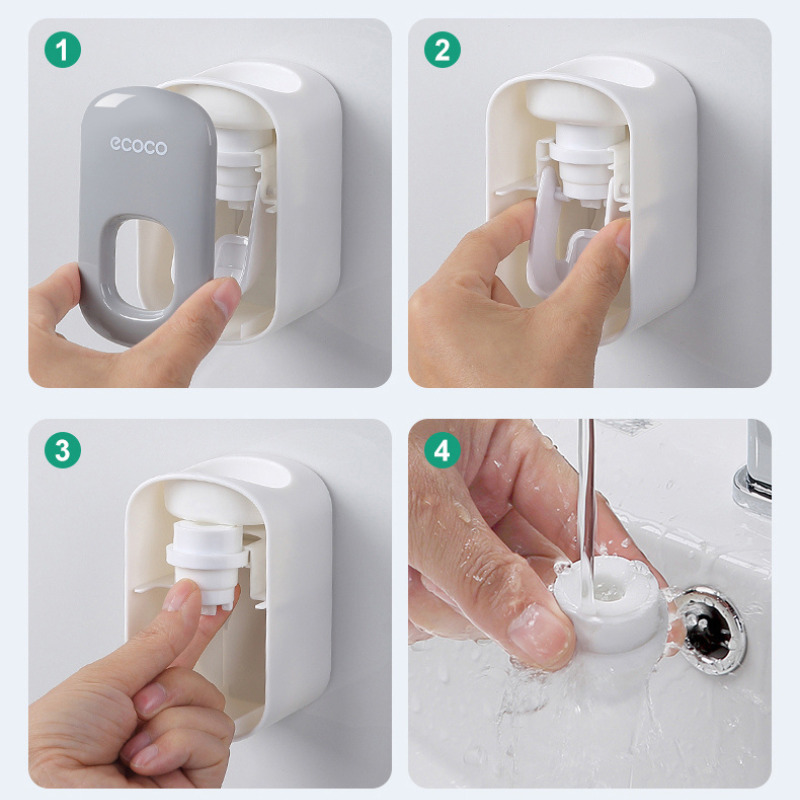 1

ecoco

2

3

4