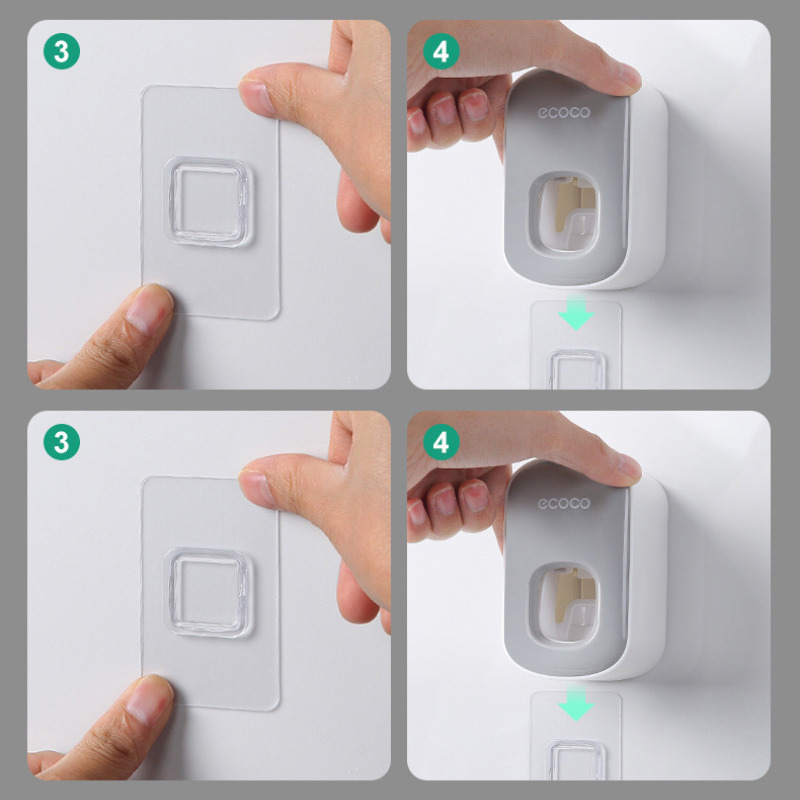 3

4

ecoco

3

4

ecoco