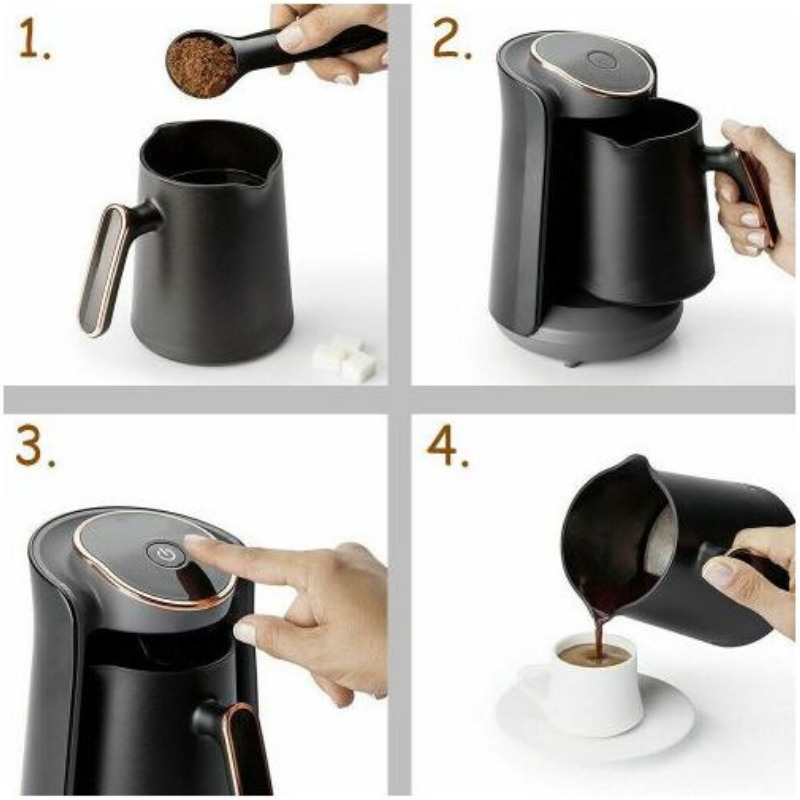 1.

2.

3.

4.