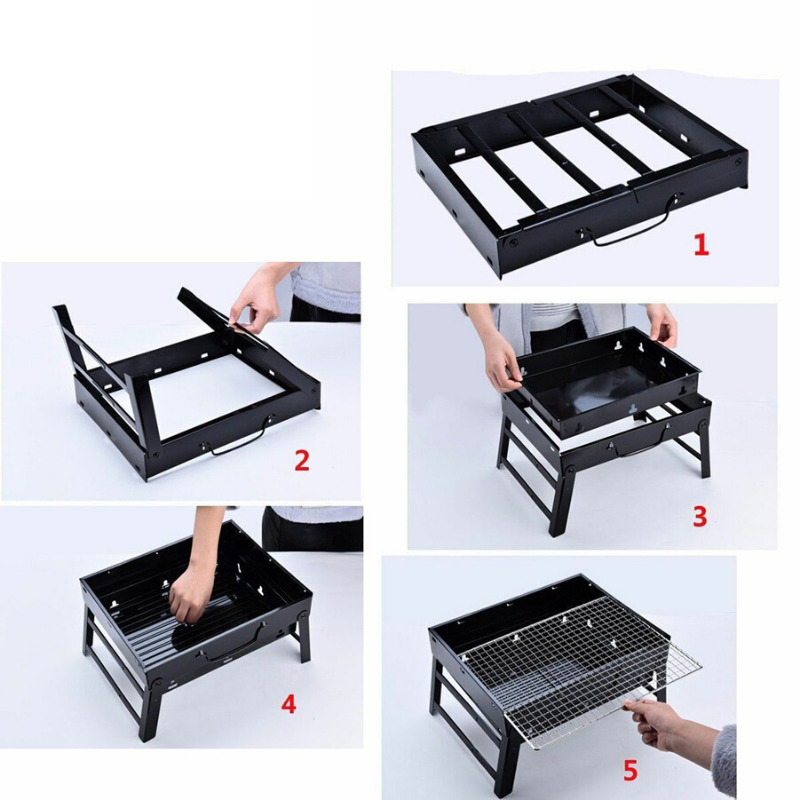 1

2

3

4

5