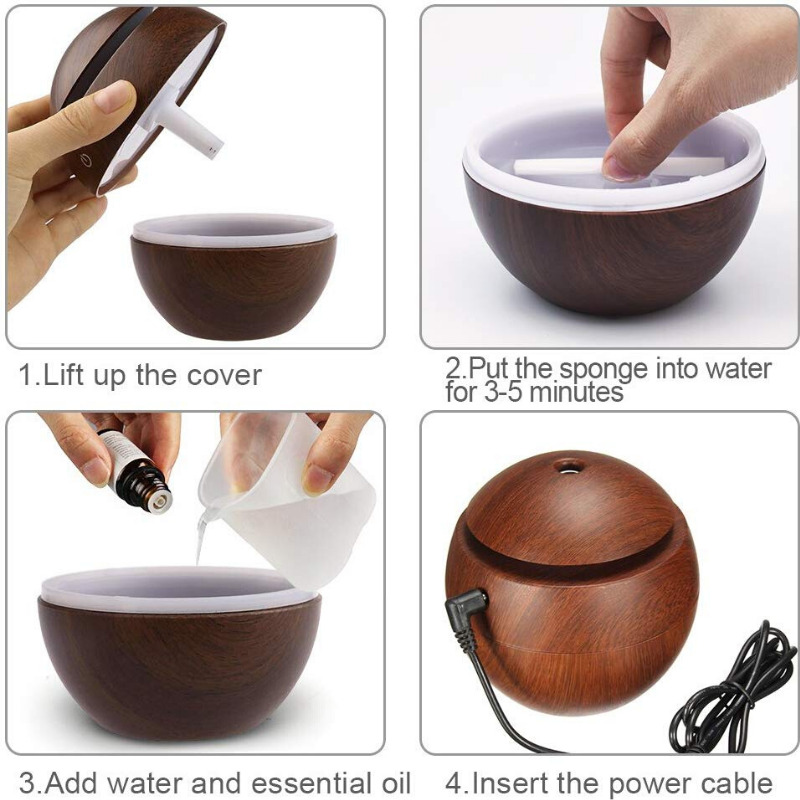 1.Lift up the cover

2.Put the sponge into water for 3-5 minutes

3.Add water and essential oil

4.Insert the power cable