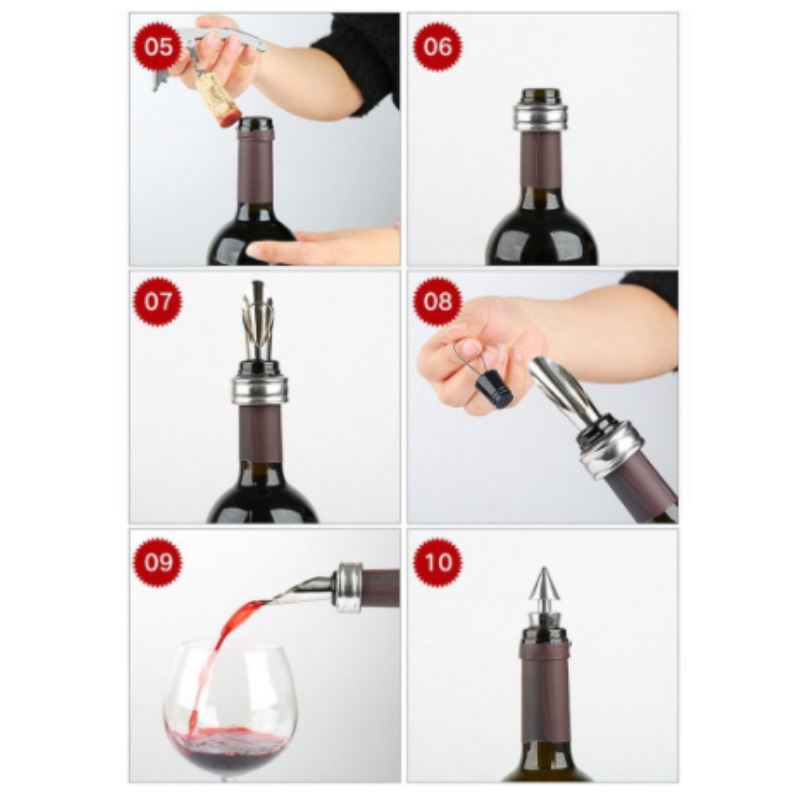 05

06

07

08

09

10